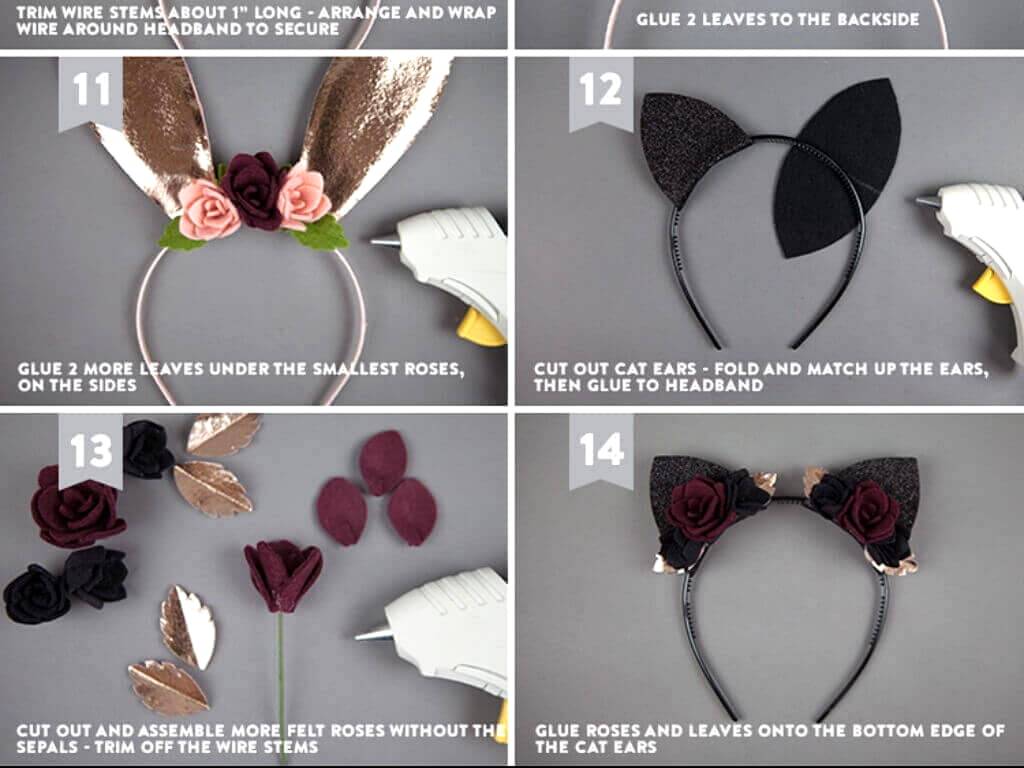 TRIM WIRE STEMS ABOUT 1" LONG - ARRANGE AND WRAP WIRE AROUND HEADBAND TO SECURE

GLUE 2 LEAVES TO THE BACKSIDE

11

GLUE 2 MORE LEAVES UNDER THE SMALLEST ROSES, ON THE SIDES

12

CUT OUT CAT EARS - FOLD AND MATCH UP THE EARS, THEN GLUE TO HEADBAND

13

CUT OUT AND ASSEMBLE MORE FELT ROSES WITHOUT THE SEPALS - TRIM OFF THE WIRE STEMS

14

GLUE ROSES AND LEAVES ONTO THE BOTTOM EDGE OF THE CAT EARS