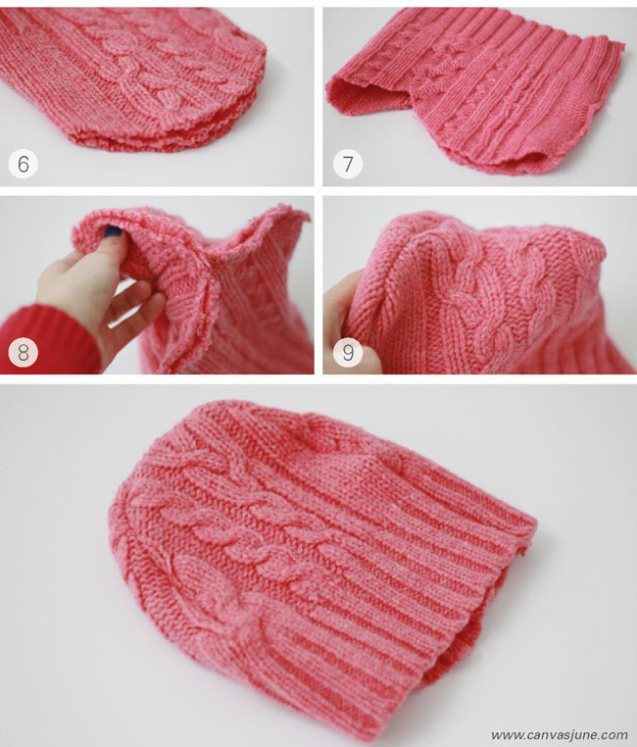 6

7

8

9

www.canvasjune.com