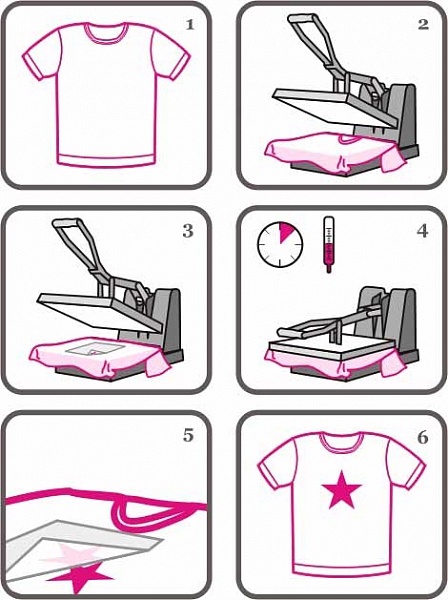 1

2

3

4

5

6