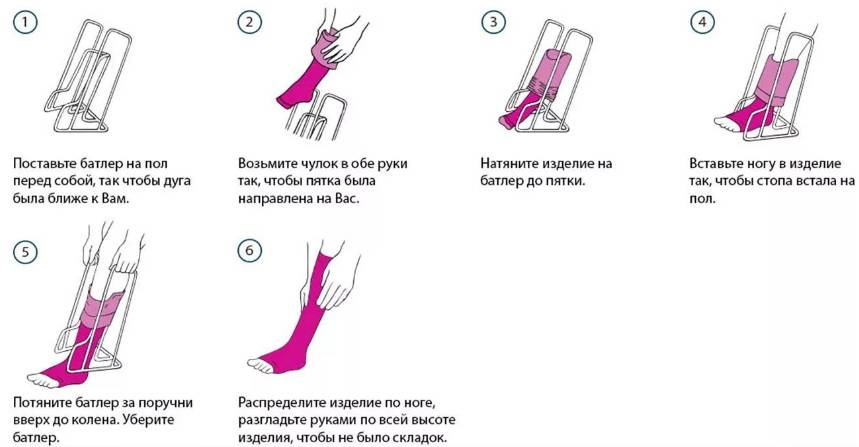 1

Поставьте батлер на пол перед собой, так чтобы дуга была ближе к Вам.

2

Возьмите чулок в обе руки так, чтобы пятка была направлена на Вас.

3

Натяните изделие на батлер до пятки.

4

Вставьте ногу в изделие так, чтобы стопа встала на пол.

5

Потяните батлер за поручни вверх до колена. Уберите батлер.

6

Распределите изделие по ноге, разгладьте руками по всей высоте изделия, чтобы не было складок.