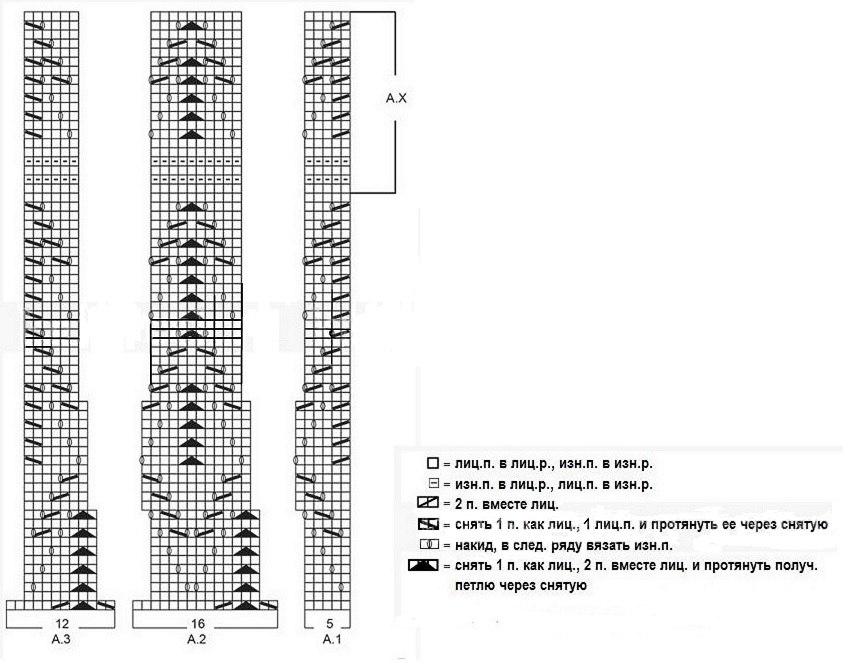 A.X

= лиц.п. в лиц.р., изн.п. в изн.р.
= изн.п. в лиц.р., лиц.п. в изн.р.
= 2 п. вместе лиц.
= снять 1 п. как лиц., 1 лиц.п. и протянуть ее через снятую
= накид, в след. ряду вязать изн.п.
= снять 1 п. как лиц., 2 п. вместе лиц. и протянуть получ. петлю через снятую

12
A.3

16
A.2

5
A.1