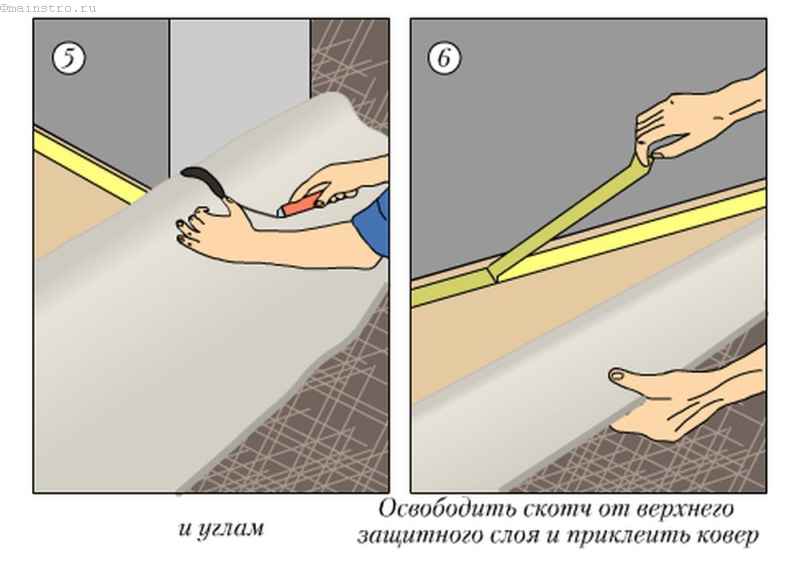 ©mainstro.ru

5

6

и углам

Освободить скотч от верхнего защитного слоя и приклеить ковер