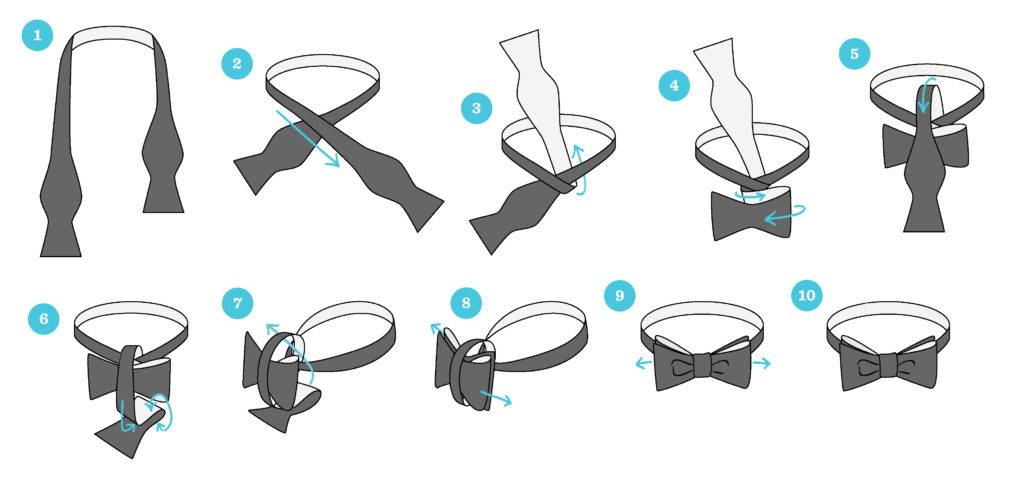 1
2
3
4
5
6
7
8
9
10