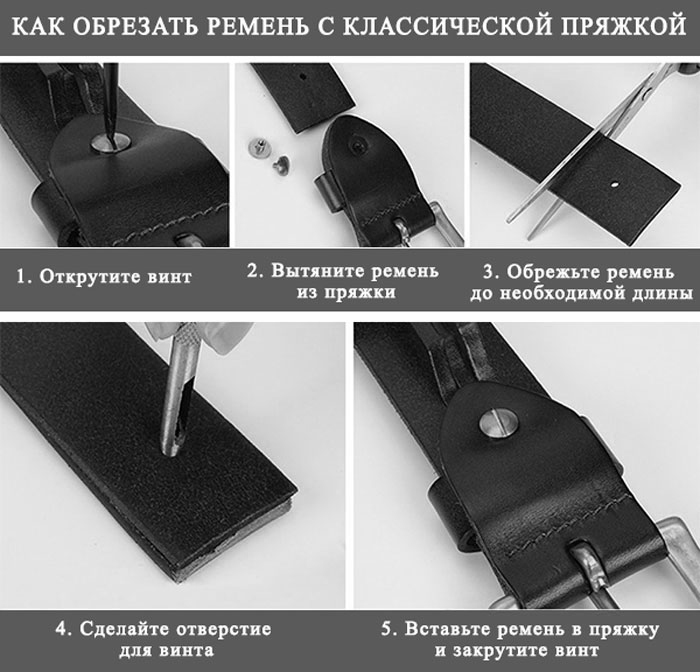 КАК ОБРЕЗАТЬ РЕМЕНЬ С КЛАССИЧЕСКОЙ ПРЯЖКОЙ

1. Открутите винт

2. Вытяните ремень из пряжки

3. Обрежьте ремень до необходимой длины

4. Сделайте отверстие для винта

5. Вставьте ремень в пряжку и закрутите винт