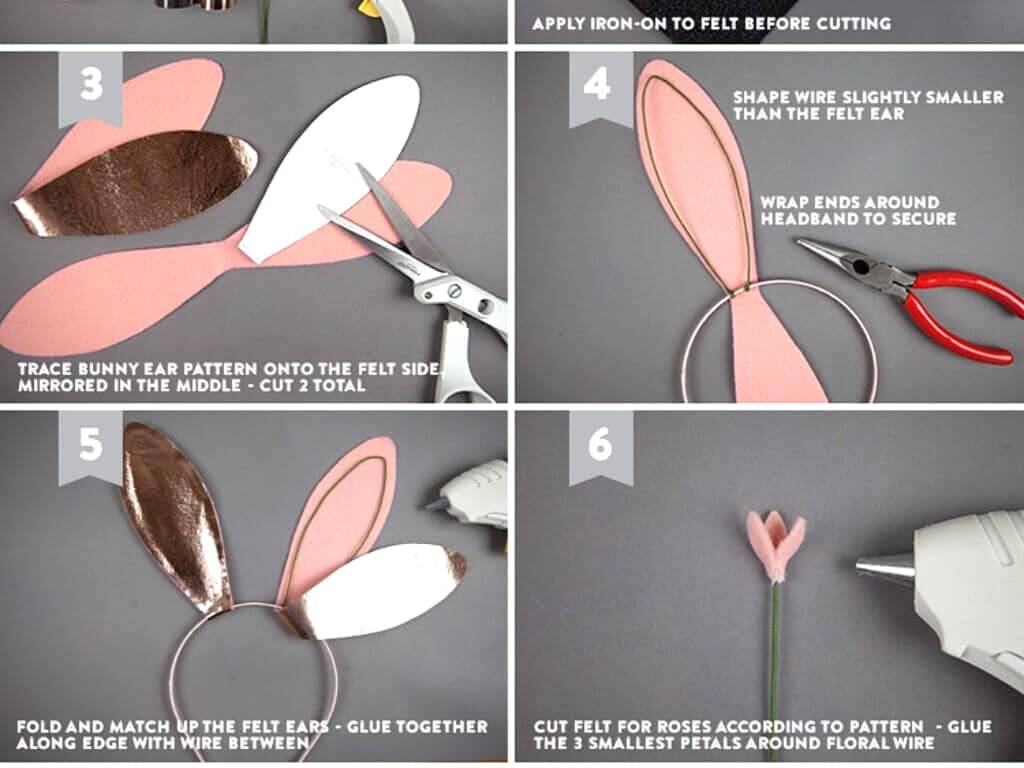 APPLY IRON-ON TO FELT BEFORE CUTTING

3

TRACE BUNNY EAR PATTERN ONTO THE FELT SIDE, MIRRORED IN THE MIDDLE - CUT 2 TOTAL

4

SHAPE WIRE SLIGHTLY SMALLER THAN THE FELT EAR

WRAP ENDS AROUND HEADBAND TO SECURE

5

FOLD AND MATCH UP THE FELT EARS - GLUE TOGETHER ALONG EDGE WITH WIRE BETWEEN

6

CUT FELT FOR ROSES ACCORDING TO PATTERN - GLUE THE 3 SMALLEST PETALS AROUND FLORAL WIRE