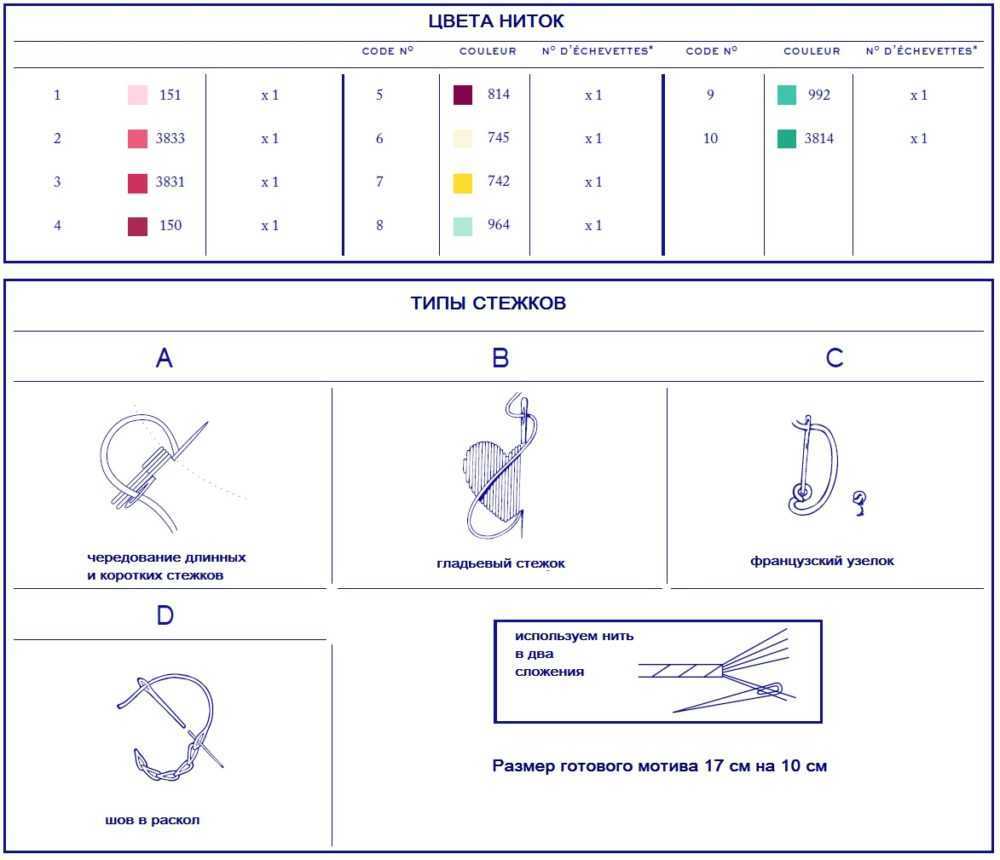 ЦВЕТА НИТОК

| | | | CODE N° | COULEUR | N° D'ÉCHEVETTES* | CODE N° | COULEUR | N° D'ÉCHEVETTES* |
|---|---|---|---|---|---|---|---|---|
| 1 | 151 | x 1 | 5 | 814 | x 1 | 9 | 992 | x 1 |
| 2 | 3833 | x 1 | 6 | 745 | x 1 | 10 | 3814 | x 1 |
| 3 | 3831 | x 1 | 7 | 742 | x 1 | | | |
| 4 | 150 | x 1 | 8 | 964 | x 1 | | | |

ТИПЫ СТЕЖКОВ

A

чередование длинных и коротких стежков

B

гладьевый стежок

C

французский узелок

D

шов в раскол

используем нить в два сложения

Размер готового мотива 17 см на 10 см