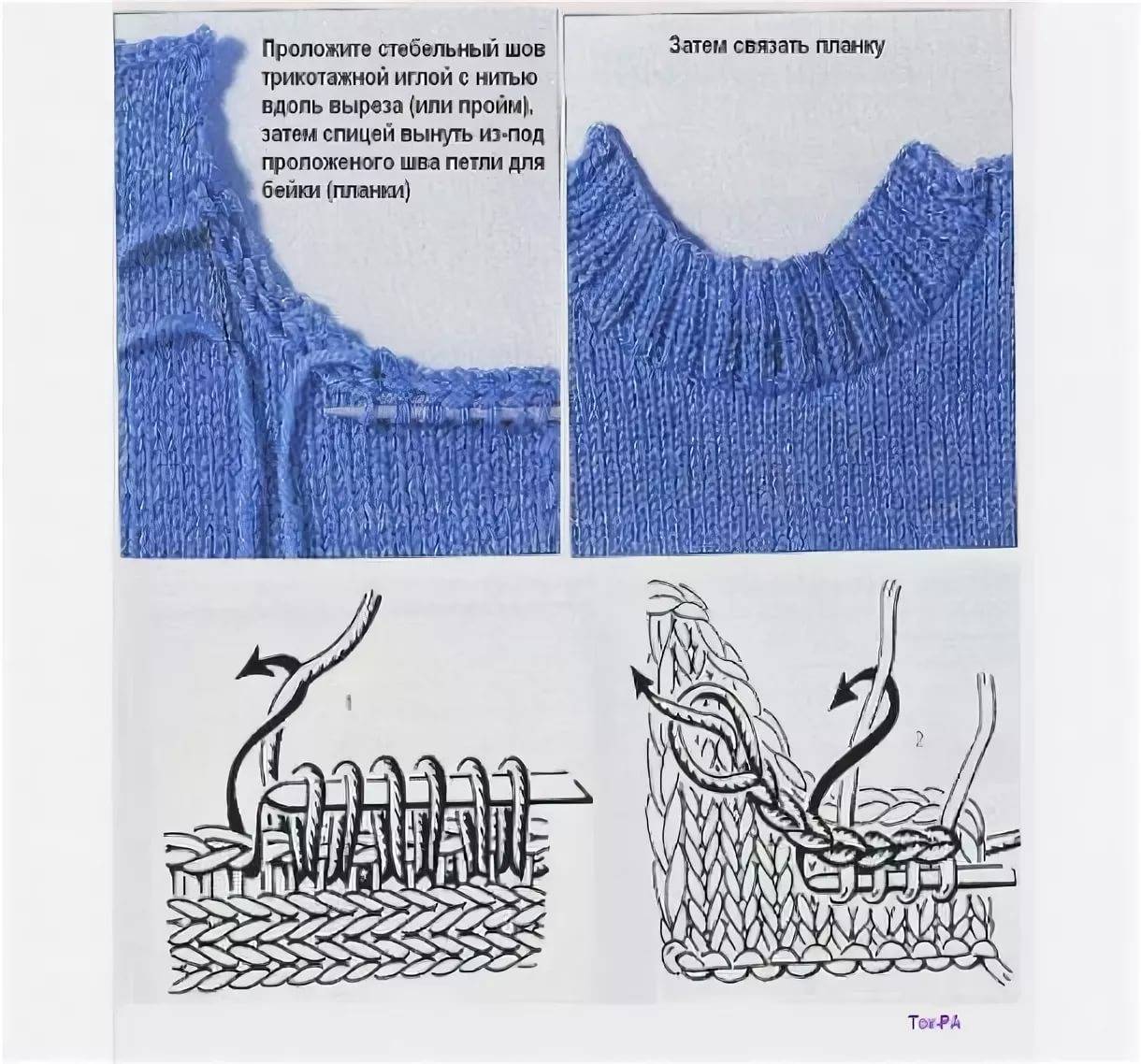 Проложите стебельный шов трикотажной иглой с нитью вдоль выреза (или пройм), затем спицей вынуть из-под проложеного шва петли для бейки (планки)

Затем связать планку

1

2

Tor-PA