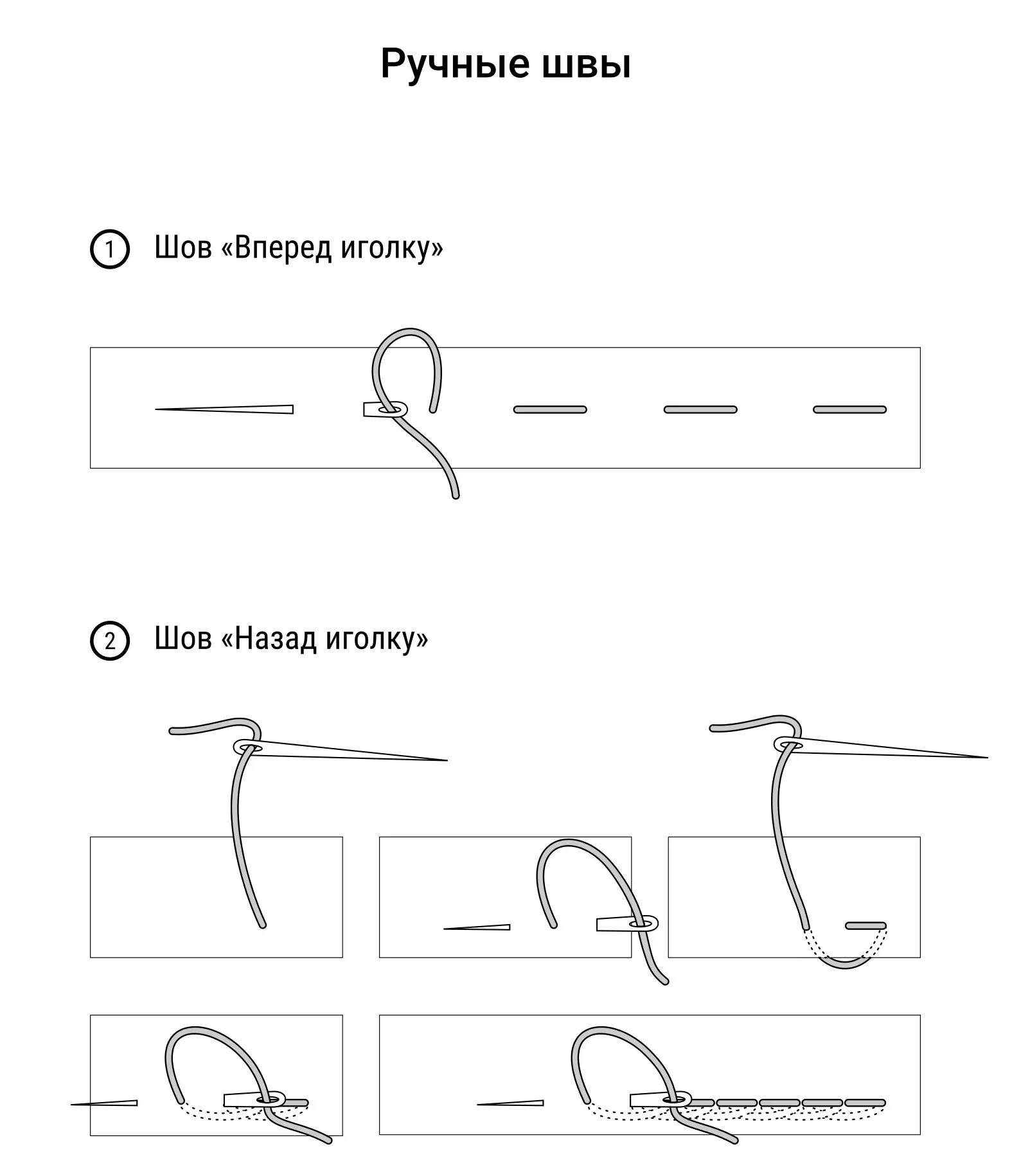 Ручные швы

1 Шов «Вперед иголку»

2 Шов «Назад иголку»