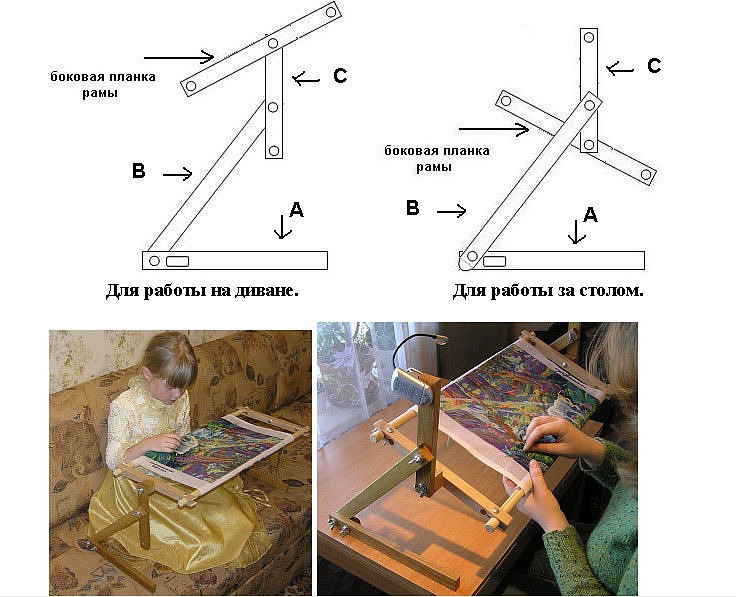 боковая планка рамы

C

B

A

Для работы на диване.

C

боковая планка рамы

B

A

Для работы за столом.