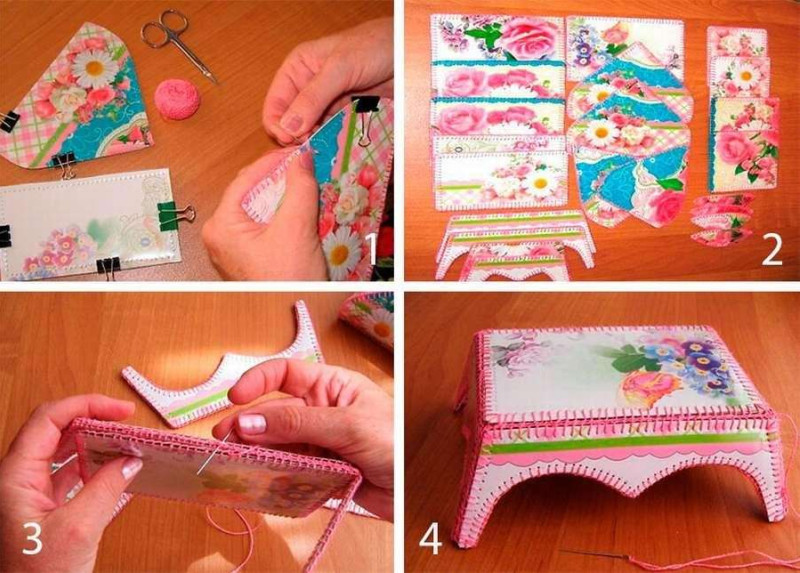 1

2

3

4